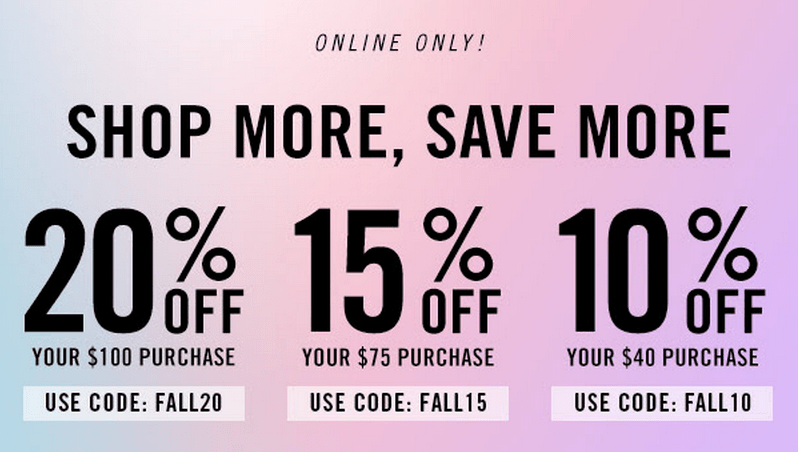 ONLINE ONLY!

SHOP MORE, SAVE MORE

20% OFF
YOUR $100 PURCHASE
USE CODE: FALL20

15% OFF
YOUR $75 PURCHASE
USE CODE: FALL15

10% OFF
YOUR $40 PURCHASE
USE CODE: FALL10