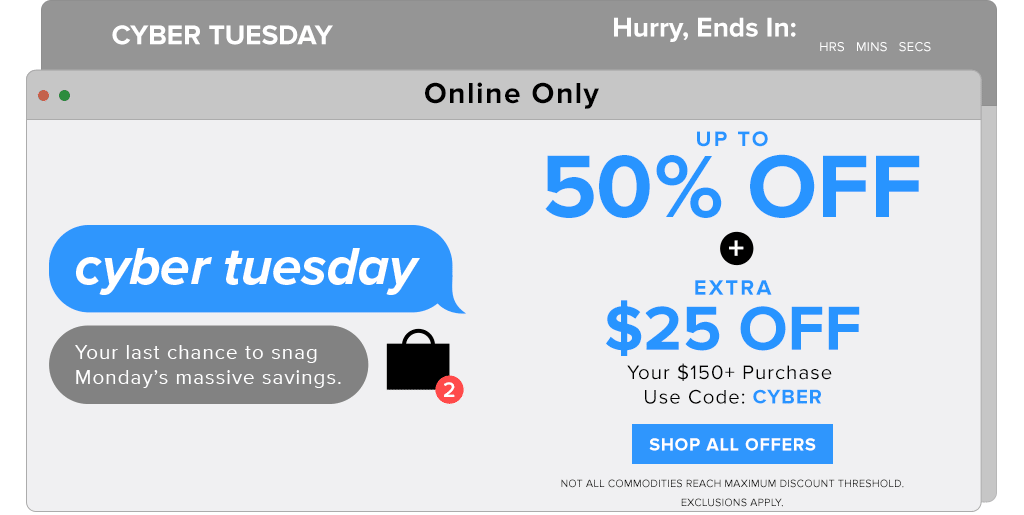 CYBER TUESDAY

Hurry, Ends In:

HRS MINS SECS

Online Only

cyber tuesday

Your last chance to snag Monday's massive savings.

2

UP TO

50% OFF

+

EXTRA

$25 OFF

Your $150+ Purchase

Use Code: CYBER

SHOP ALL OFFERS

NOT ALL COMMODITIES REACH MAXIMUM DISCOUNT THRESHOLD.

EXCLUSIONS APPLY.